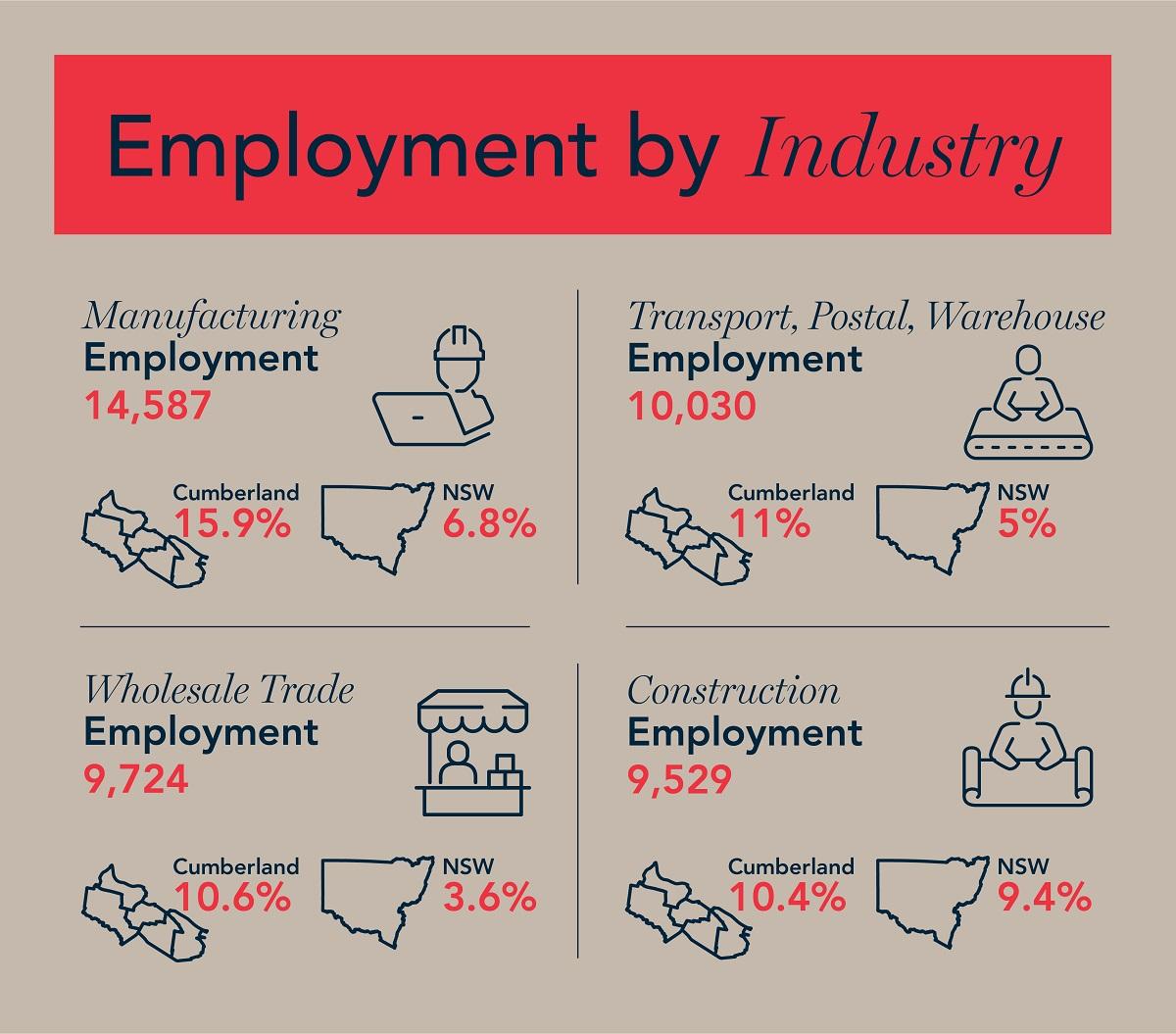 Employment by Industry

Manufacturing
Employment
14,587

Cumberland
15.9%

NSW
6.8%

Transport, Postal, Warehouse
Employment
10,030

Cumberland
11%

NSW
5%

Wholesale Trade
Employment
9,724

Cumberland
10.6%

NSW
3.6%

Construction
Employment
9,529

Cumberland
10.4%

NSW
9.4%